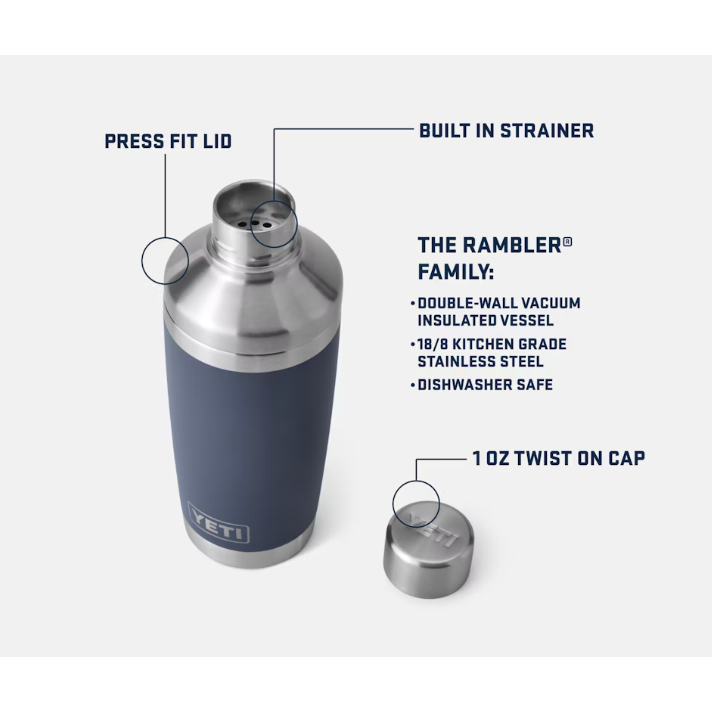 PRESS FIT LID

BUILT IN STRAINER

THE RAMBLER® FAMILY:

• DOUBLE-WALL VACUUM INSULATED VESSEL

• 18/8 KITCHEN GRADE STAINLESS STEEL

• DISHWASHER SAFE

1 OZ TWIST ON CAP

YETI

YETI